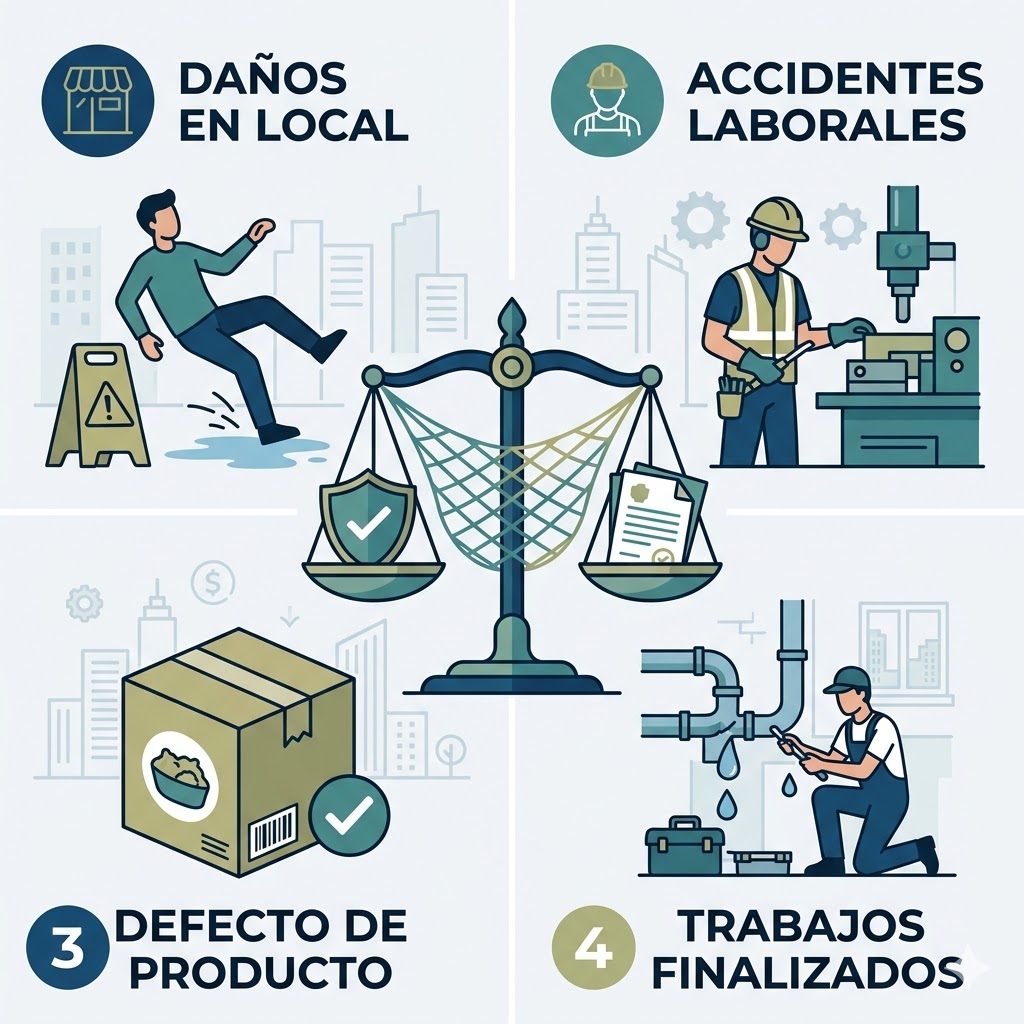 DAÑOS EN LOCAL

ACCIDENTES LABORALES

3 DEFECTO DE PRODUCTO

4 TRABAJOS FINALIZADOS